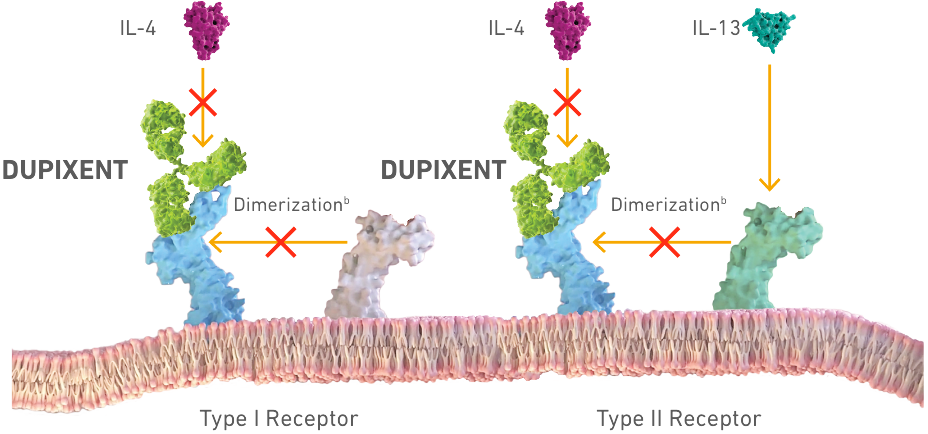 IL-4

DUPIXENT

Dimerization$^b$

Type I Receptor

IL-4

IL-13

DUPIXENT

Dimerization$^b$

Type II Receptor